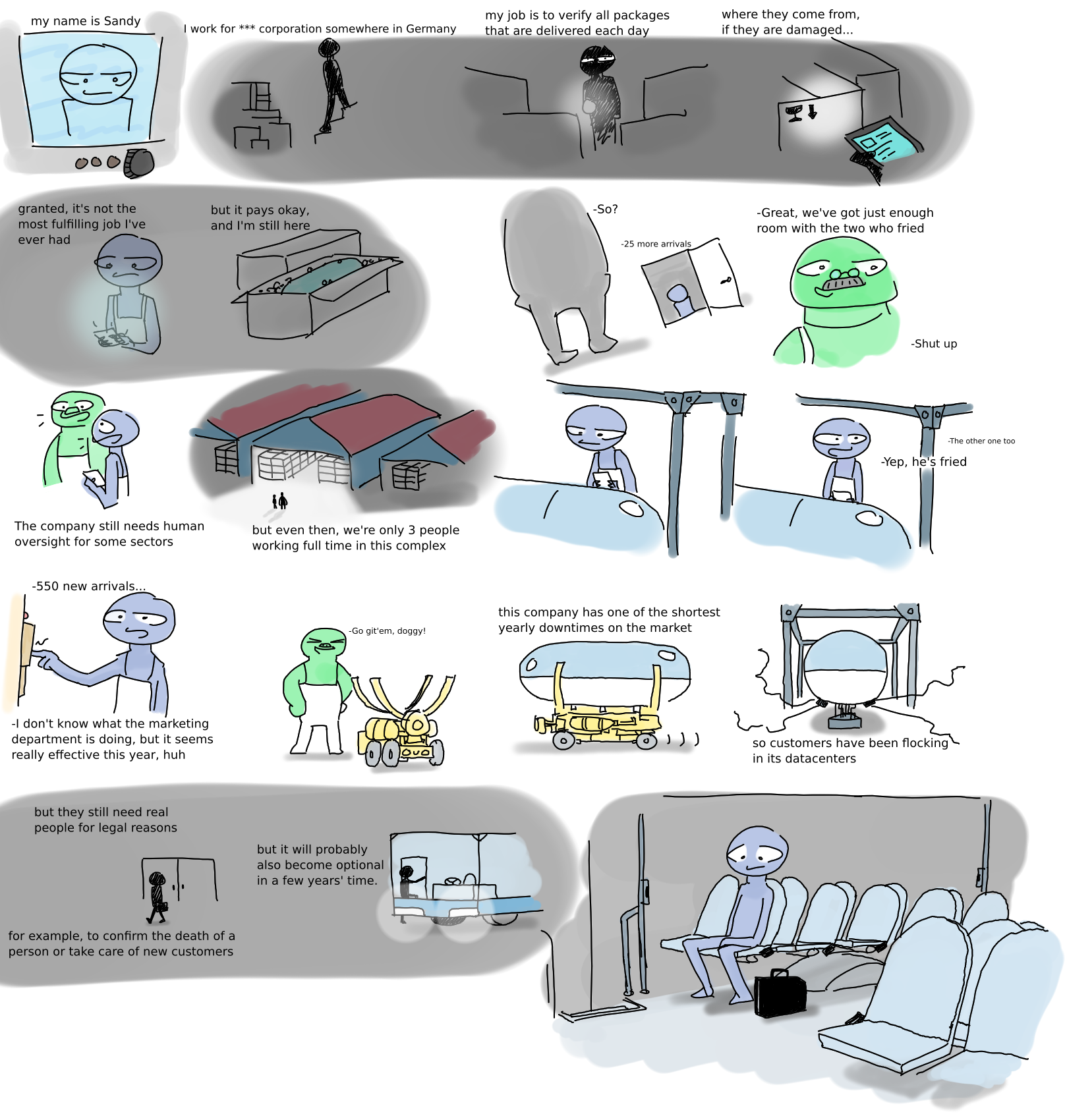 my name is Sandy

I work for *** corporation somewhere in Germany

my job is to verify all packages that are delivered each day

where they come from, if they are damaged...

granted, it's not the most fulfilling job I've ever had

but it pays okay, and I'm still here

-So?

-25 more arrivals

-Great, we've got just enough room with the two who fried

-Shut up

The company still needs human oversight for some sectors

but even then, we're only 3 people working full time in this complex

-The other one too

-Yep, he's fried

-550 new arrivals...

-I don't know what the marketing department is doing, but it seems really effective this year, huh

-Go git'em, doggy!

this company has one of the shortest yearly downtimes on the market

so customers have been flocking in its datacenters

but they still need real people for legal reasons

for example, to confirm the death of a person or take care of new customers

but it will probably also become optional in a few years' time.